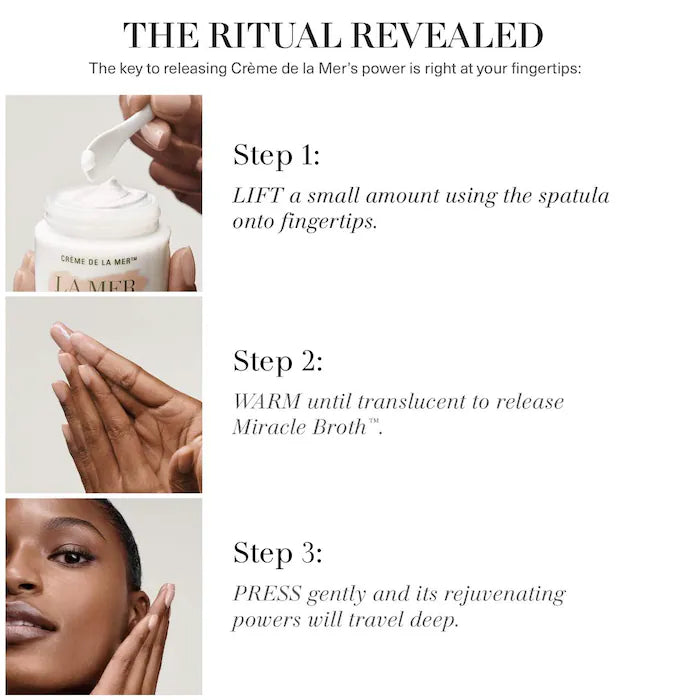 THE RITUAL REVEALED

The key to releasing Crème de la Mer's power is right at your fingertips:

CRÈME DE LA MER™
LA MER

Step 1:

LIFT a small amount using the spatula onto fingertips.

Step 2:

WARM until translucent to release Miracle Broth™.

Step 3:

PRESS gently and its rejuvenating powers will travel deep.