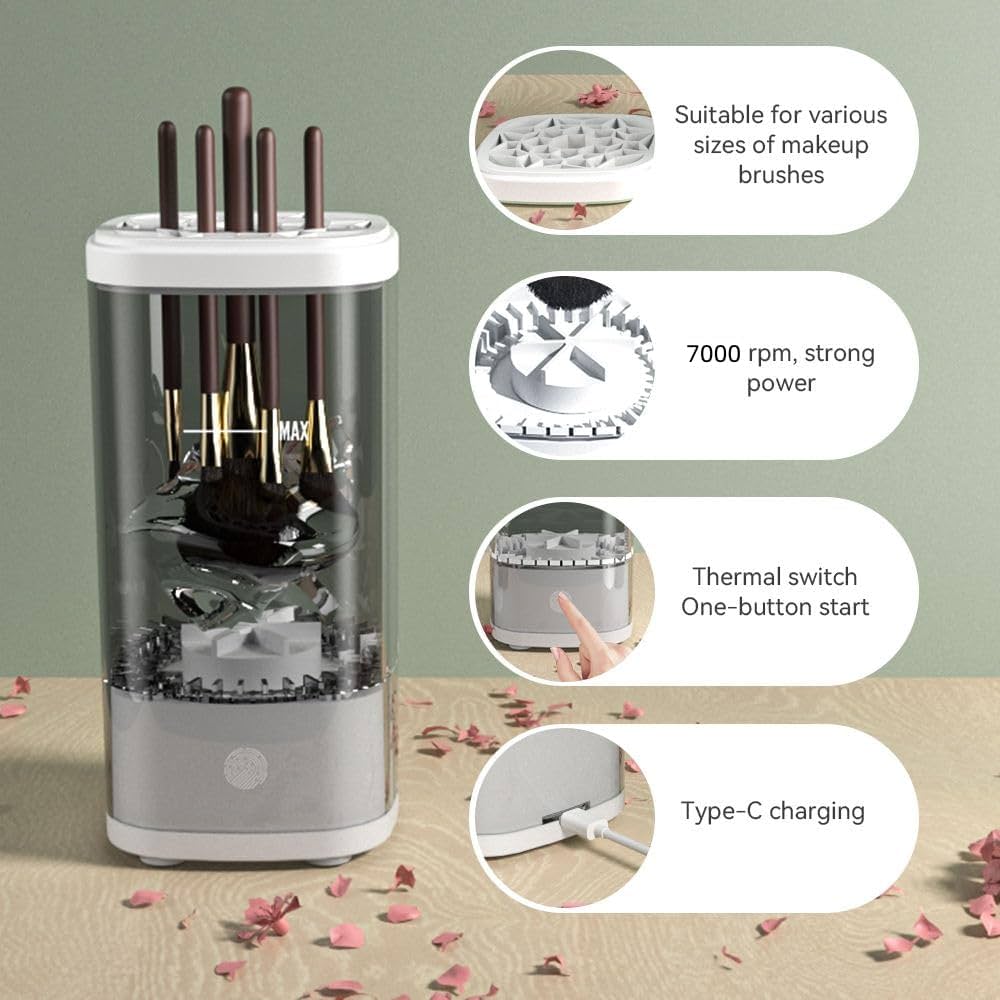 MAX

Suitable for various sizes of makeup brushes

7000 rpm, strong power

Thermal switch One-button start

Type-C charging