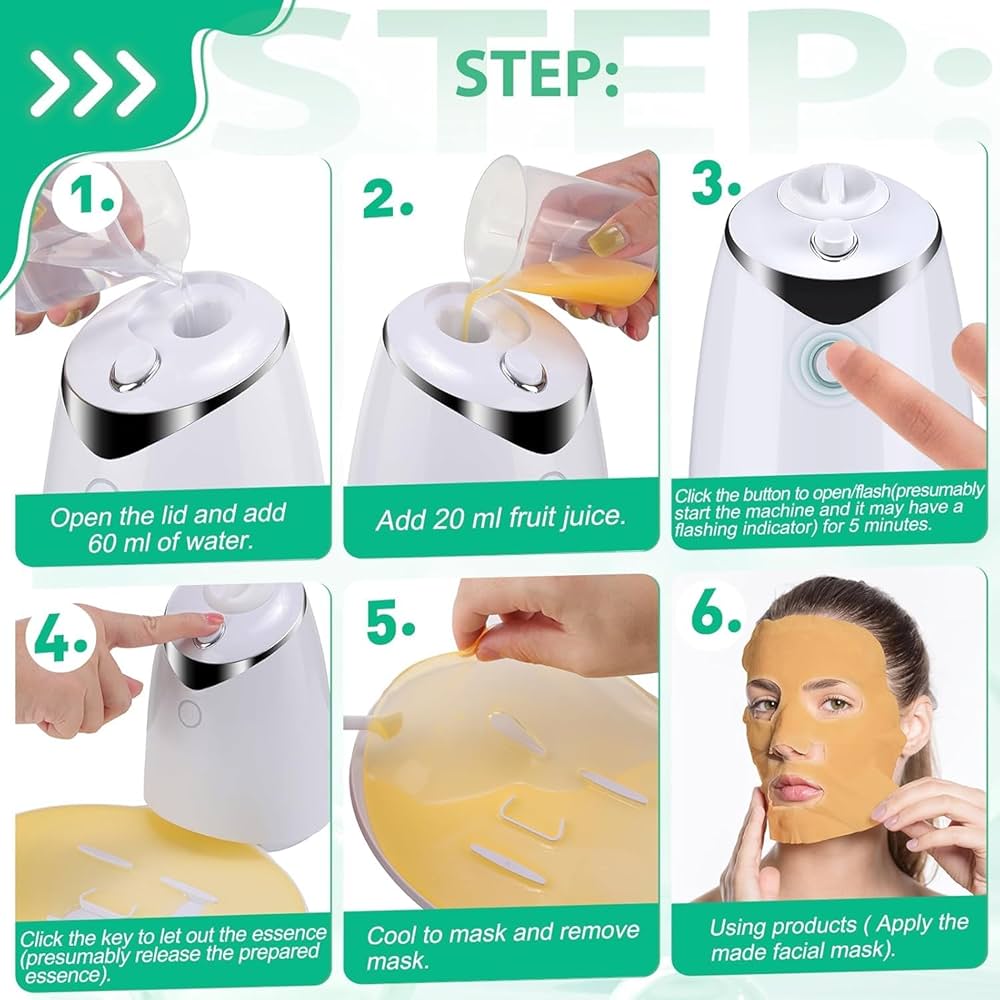 STEP:

1.

Open the lid and add 60 ml of water.

2.

Add 20 ml fruit juice.

3.

Click the button to open/flash(presumably start the machine and it may have a flashing indicator) for 5 minutes.

4.

Click the key to let out the essence (presumably release the prepared essence).

5.

Cool to mask and remove mask.

6.

Using products ( Apply the made facial mask).